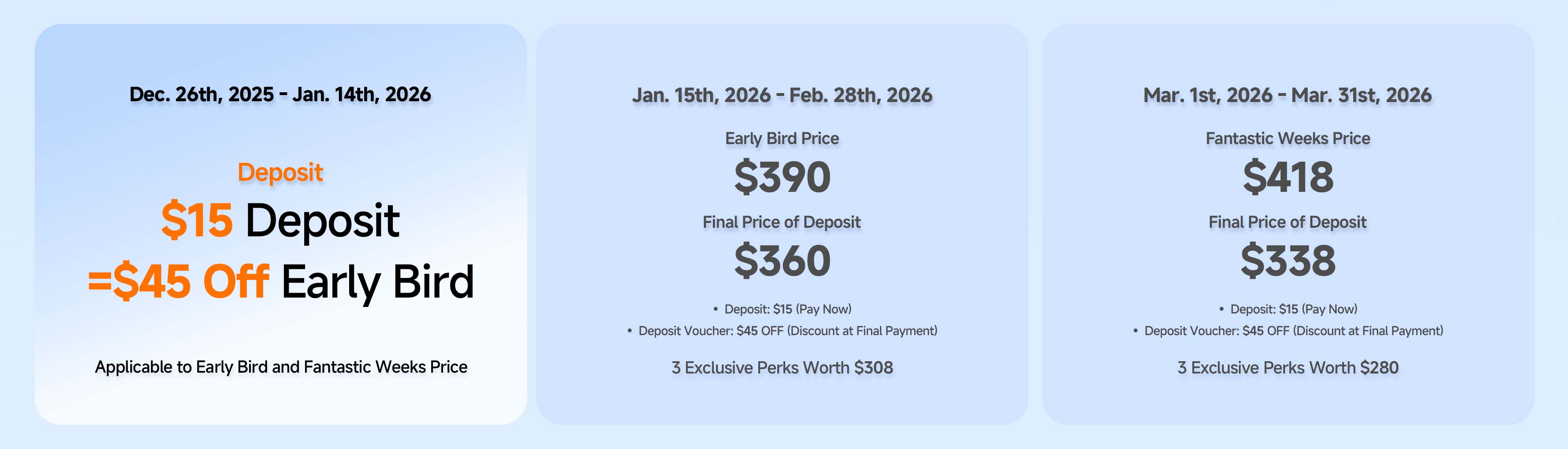 Dec. 26th, 2025 - Jan. 14th, 2026

Deposit

$15 Deposit

=$45 Off Early Bird

Applicable to Early Bird and Fantastic Weeks Price

Jan. 15th, 2026 - Feb. 28th, 2026

Early Bird Price

$390

Final Price of Deposit

$360

• Deposit: $15 (Pay Now)
• Deposit Voucher: $45 OFF (Discount at Final Payment)

3 Exclusive Perks Worth $308

Mar. 1st, 2026 - Mar. 31st, 2026

Fantastic Weeks Price

$418

Final Price of Deposit

$338

• Deposit: $15 (Pay Now)
• Deposit Voucher: $45 OFF (Discount at Final Payment)

3 Exclusive Perks Worth $280