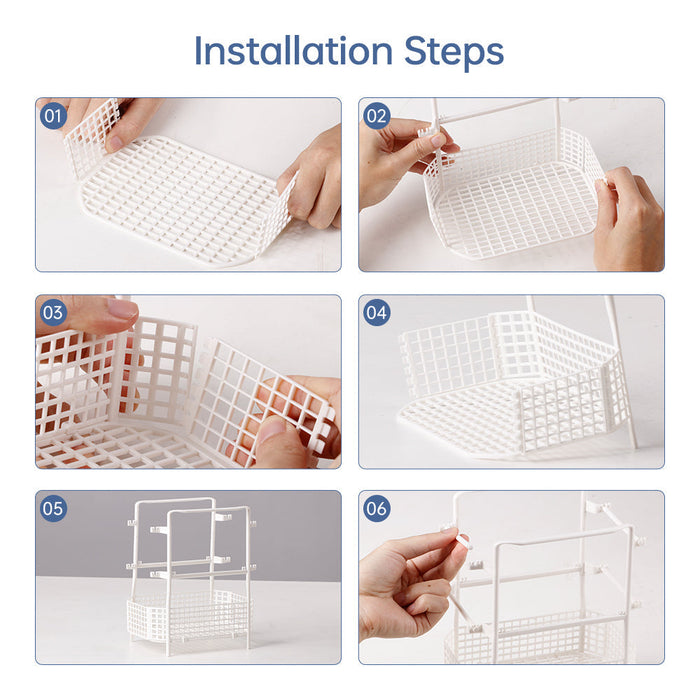 Installation Steps

01

02

03

04

05

06